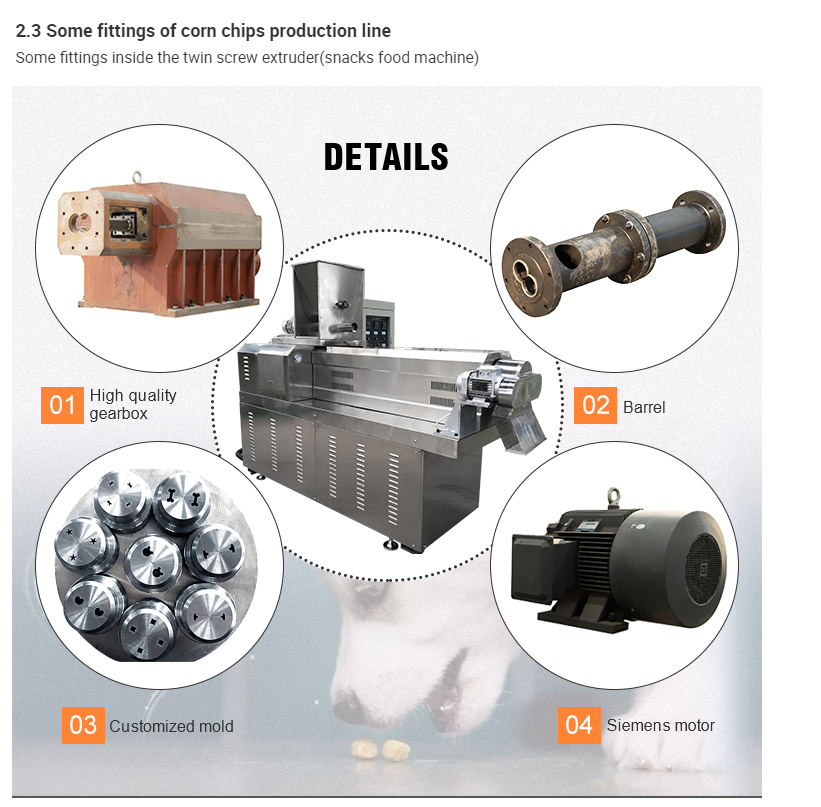 2.3 Some fittings of corn chips production line

Some fittings inside the twin screw extruder(snacks food machine)

DETAILS

01 High quality gearbox

02 Barrel

03 Customized mold

04 Siemens motor